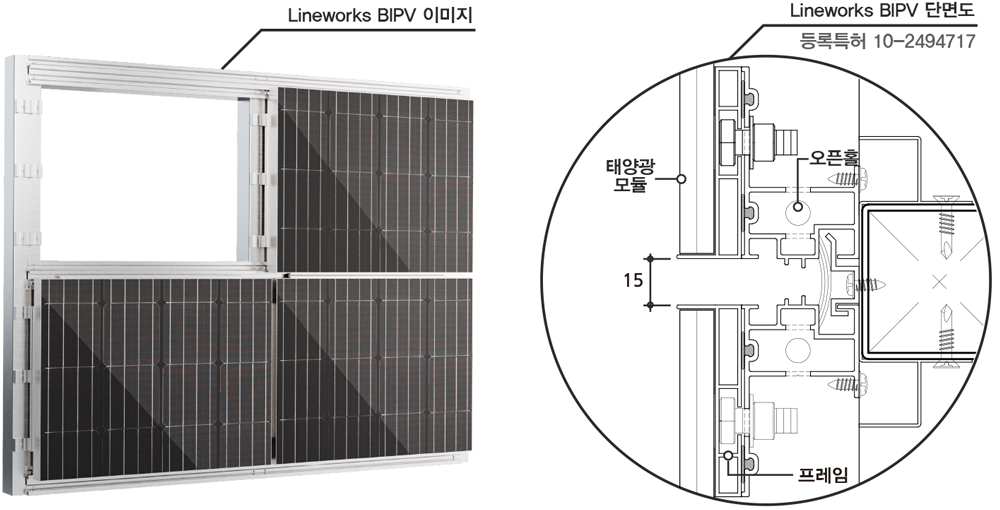 Lineworks BIPV 이미지

Lineworks BIPV 단면도
등록특허 10-2494717

태양광 모듈

오픈홀

15

프레임